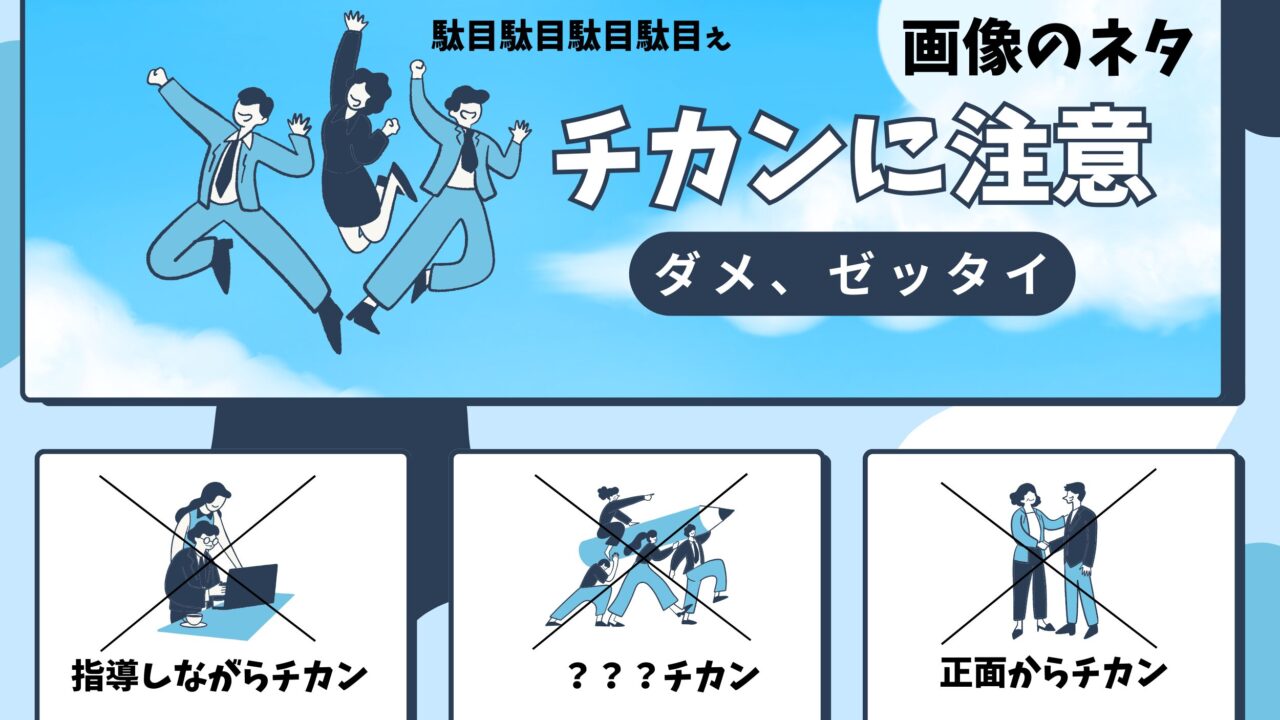 駄目駄目駄目駄目ぇ

画像のネタ

チカンに注意

ダメ、ゼッタイ

指導しながらチカン

？？？チカン

正面からチカン